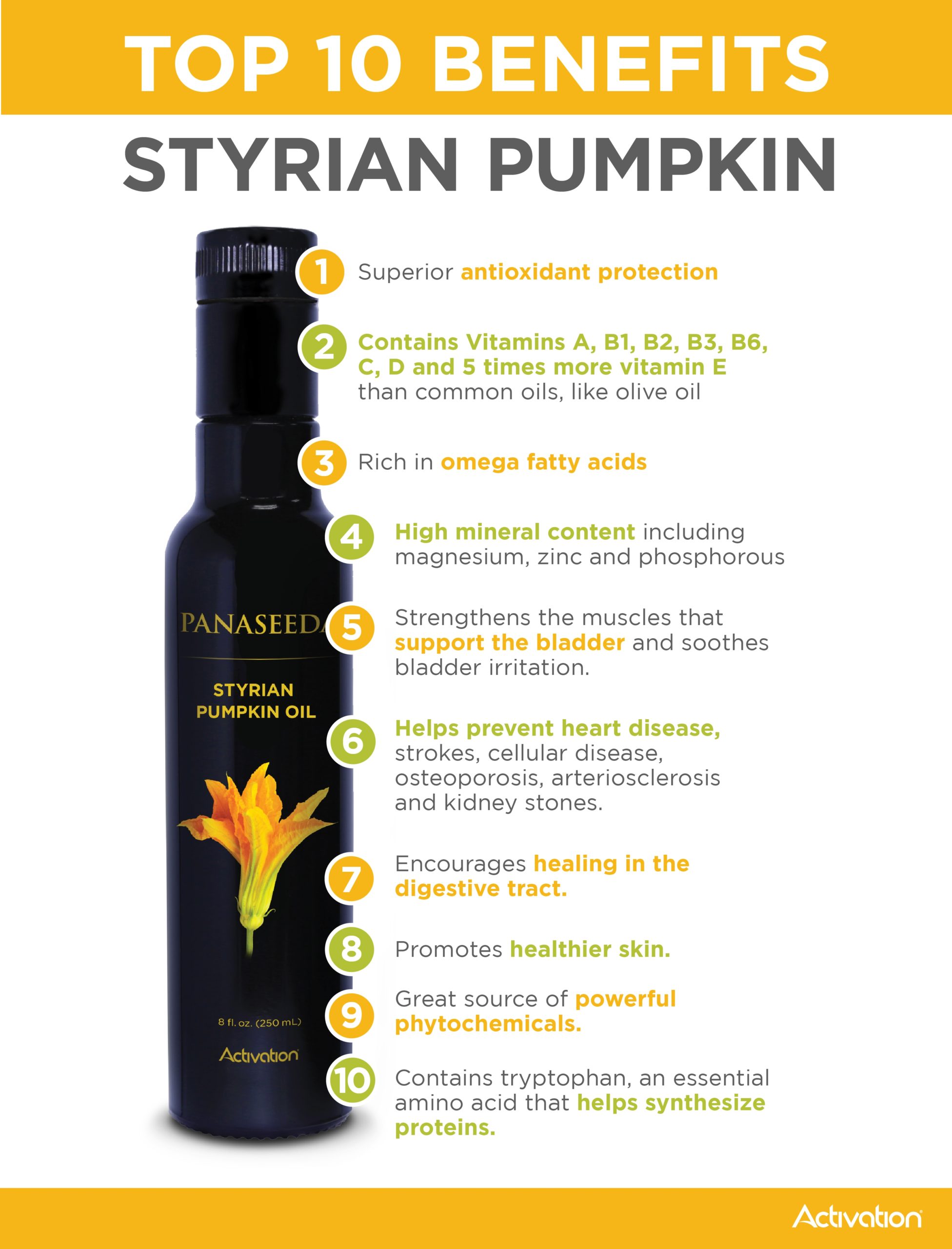 TOP 10 BENEFITS

STYRIAN PUMPKIN

PANASEEDA

STYRIAN PUMPKIN OIL

8 fl. oz. (250 mL)

Activation

1 Superior antioxidant protection

2 Contains Vitamins A, B1, B2, B3, B6, C, D and 5 times more vitamin E than common oils, like olive oil

3 Rich in omega fatty acids

4 High mineral content including magnesium, zinc and phosphorous

5 Strengthens the muscles that support the bladder and soothes bladder irritation.

6 Helps prevent heart disease, strokes, cellular disease, osteoporosis, arteriosclerosis and kidney stones.

7 Encourages healing in the digestive tract.

8 Promotes healthier skin.

9 Great source of powerful phytochemicals.

10 Contains tryptophan, an essential amino acid that helps synthesize proteins.

Activation